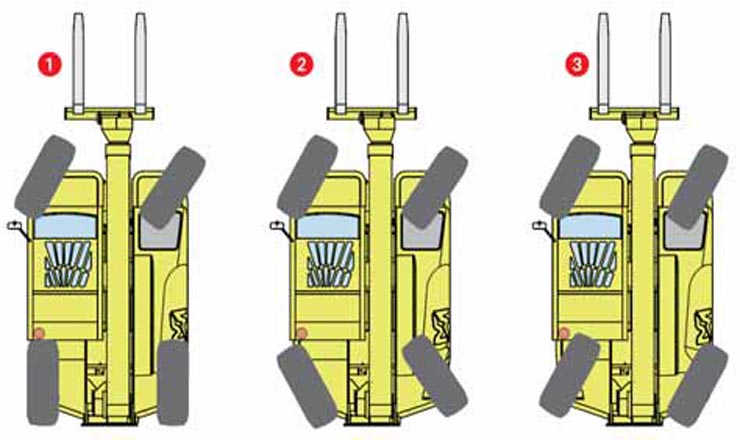 1

2

3